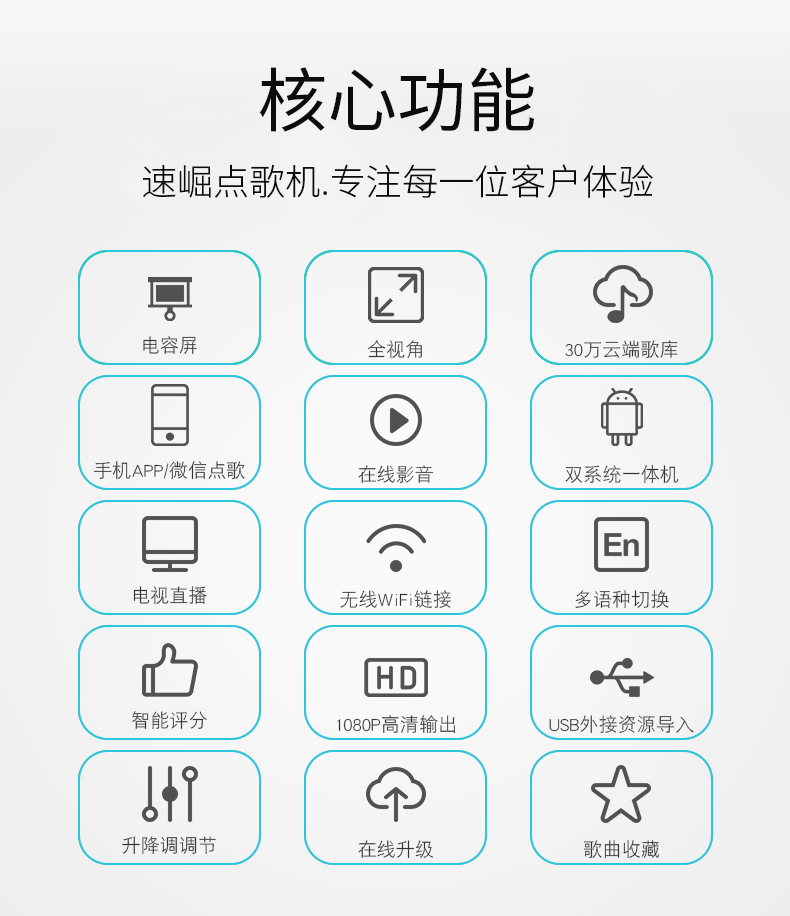 核心功能

速崛点歌机.专注每一位客户体验

电容屏

全视角

30万云端歌库

手机APP/微信点歌

在线影音

双系统一体机

电视直播

无线WiFi链接

En

多语种切换

智能评分

HD

1080P高清输出

USB外接资源导入

升降调调节

在线升级

歌曲收藏