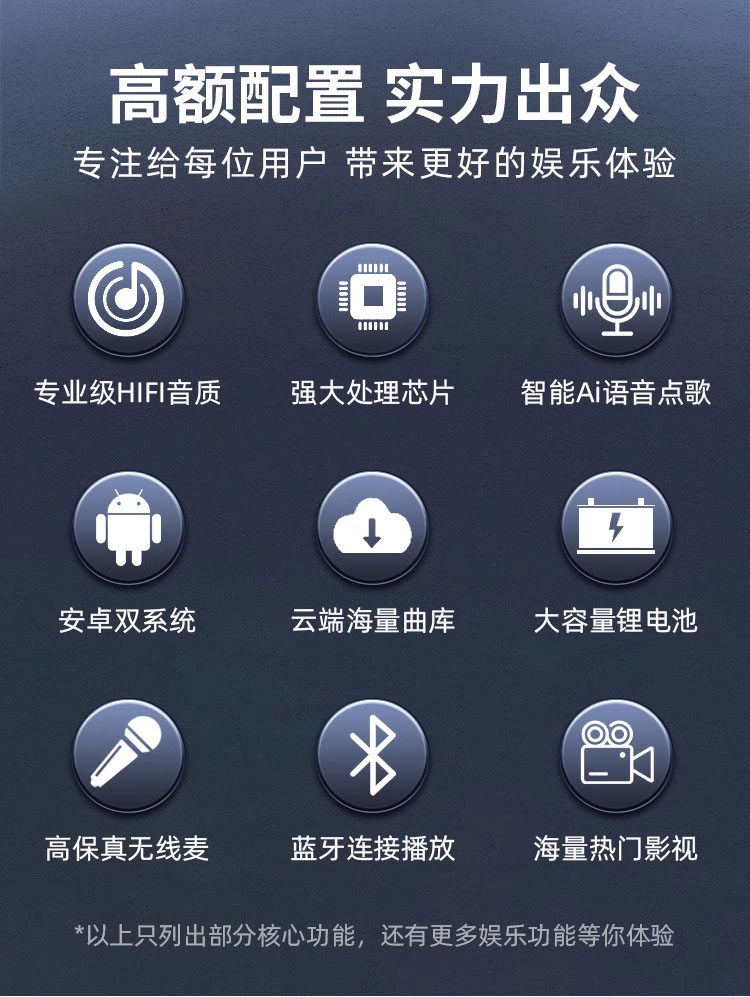 高额配置 实力出众

专注给每位用户 带来更好的娱乐体验

专业级HIFI音质

强大处理芯片

智能Ai语音点歌

安卓双系统

云端海量曲库

大容量锂电池

高保真无线麦

蓝牙连接播放

海量热门影视

*以上只列出部分核心功能，还有更多娱乐功能等你体验